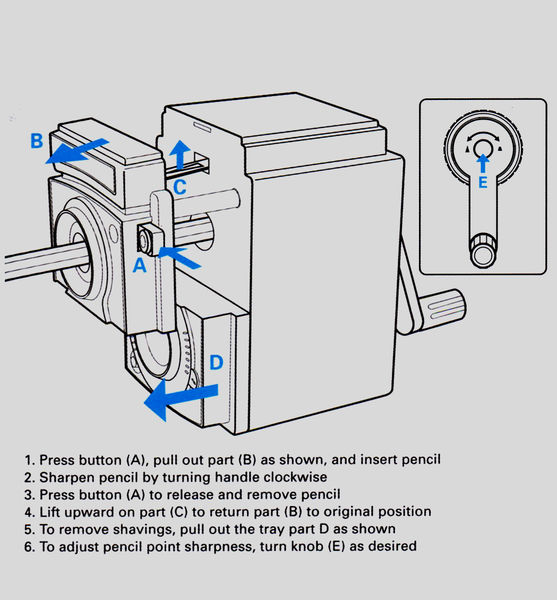 B

C

A

D

E

1. Press button (A), pull out part (B) as shown, and insert pencil
2. Sharpen pencil by turning handle clockwise
3. Press button (A) to release and remove pencil
4. Lift upward on part (C) to return part (B) to original position
5. To remove shavings, pull out the tray part D as shown
6. To adjust pencil point sharpness, turn knob (E) as desired